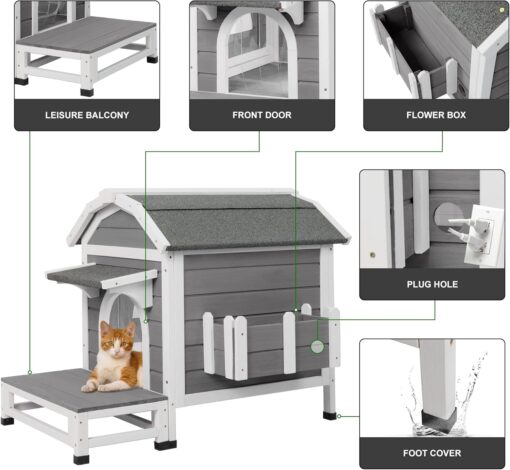 LEISURE BALCONY

FRONT DOOR

FLOWER BOX

PLUG HOLE

FOOT COVER