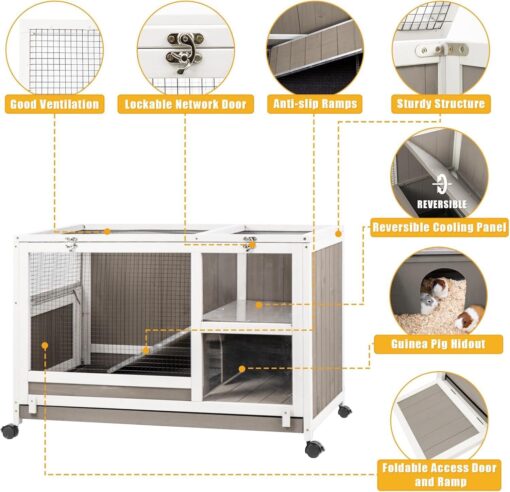 Good Ventilation

Lockable Network Door

Anti-slip Ramps

Sturdy Structure

REVERSIBLE

Reversible Cooling Panel

Guinea Pig Hidout

Foldable Access Door and Ramp