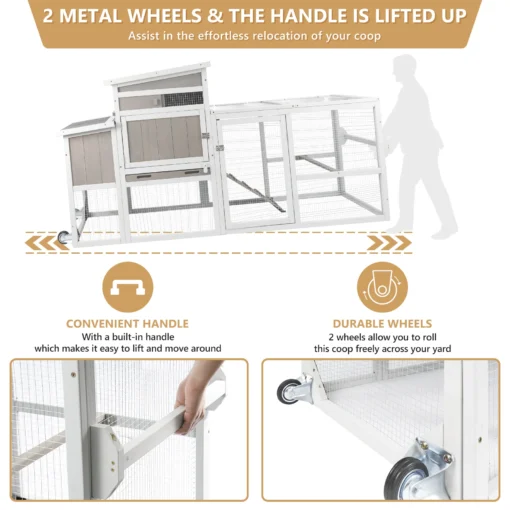 2 METAL WHEELS & THE HANDLE IS LIFTED UP
Assist in the effortless relocation of your coop

CONVENIENT HANDLE
With a built-in handle which makes it easy to lift and move around

DURABLE WHEELS
2 wheels allow you to roll this coop freely across your yard